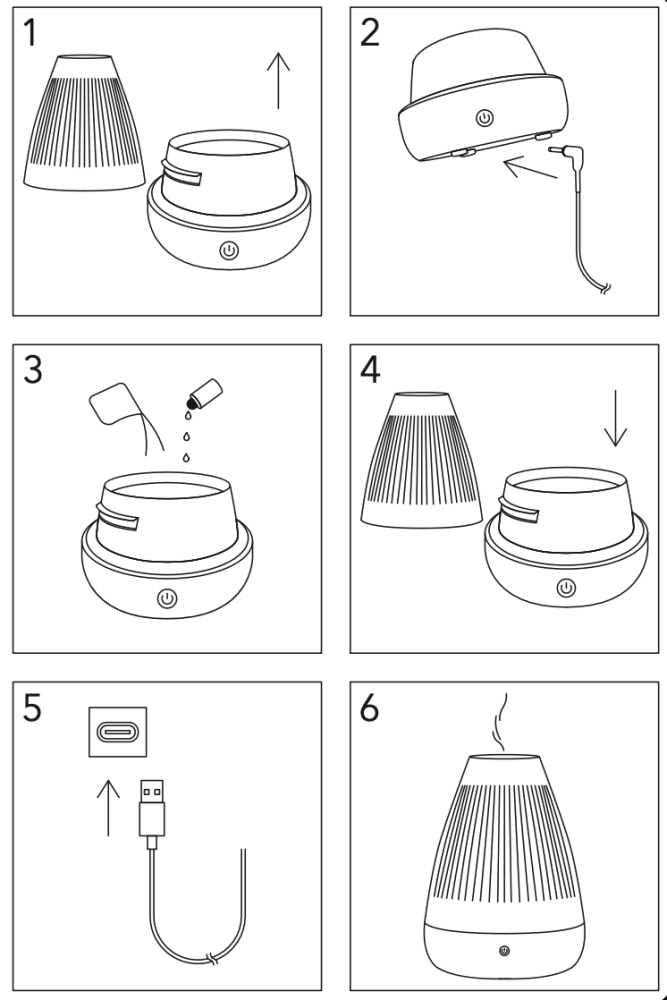 1

2

3

4

5

6