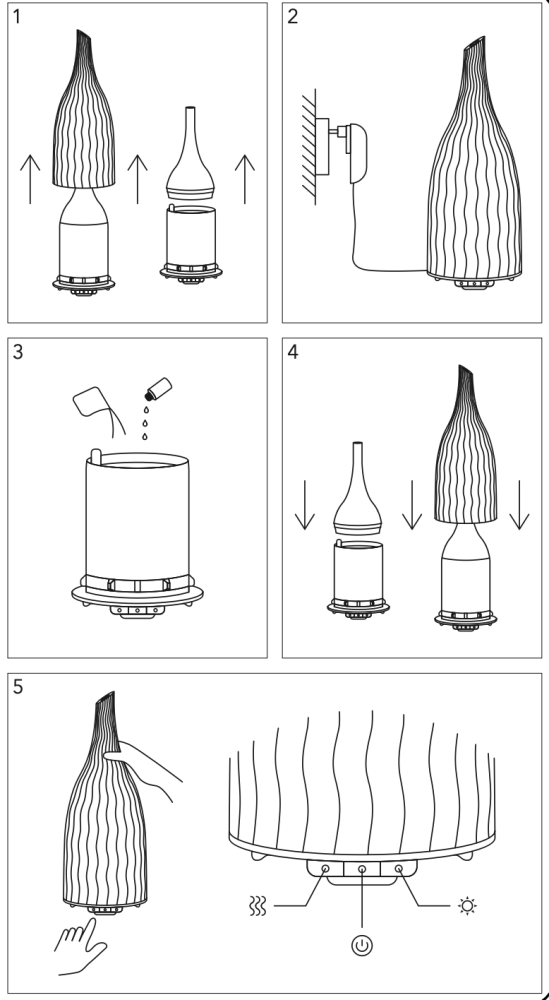 1

2

3

4

5